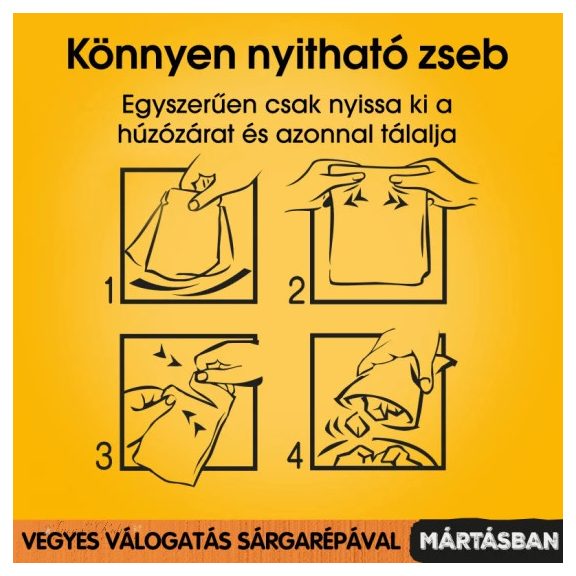 Könnyen nyitható zseb

Egyszerűen csak nyissa ki a húzózárat és azonnal tálalja

1

2

3

4

VEGYES VÁLOGATÁS SÁRGARÉPÁVAL MÁRTÁSBAN